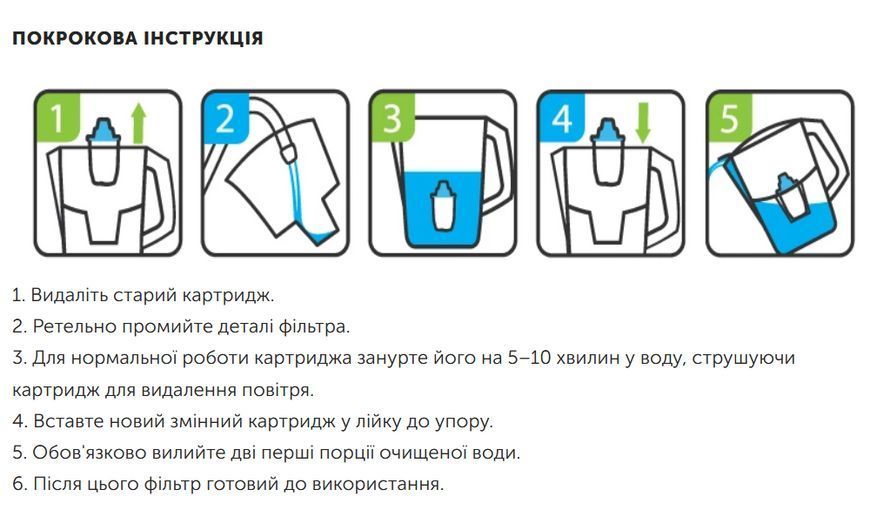 ПОКРОКОВА ІНСТРУКЦІЯ

1

2

3

4

5

1. Видаліть старий картридж.
2. Ретельно промийте деталі фільтра.
3. Для нормальної роботи картриджа занурте його на 5–10 хвилин у воду, струшуючи картридж для видалення повітря.
4. Вставте новий змінний картридж у лійку до упору.
5. Обов'язково вилийте дві перші порції очищеної води.
6. Після цього фільтр готовий до використання.